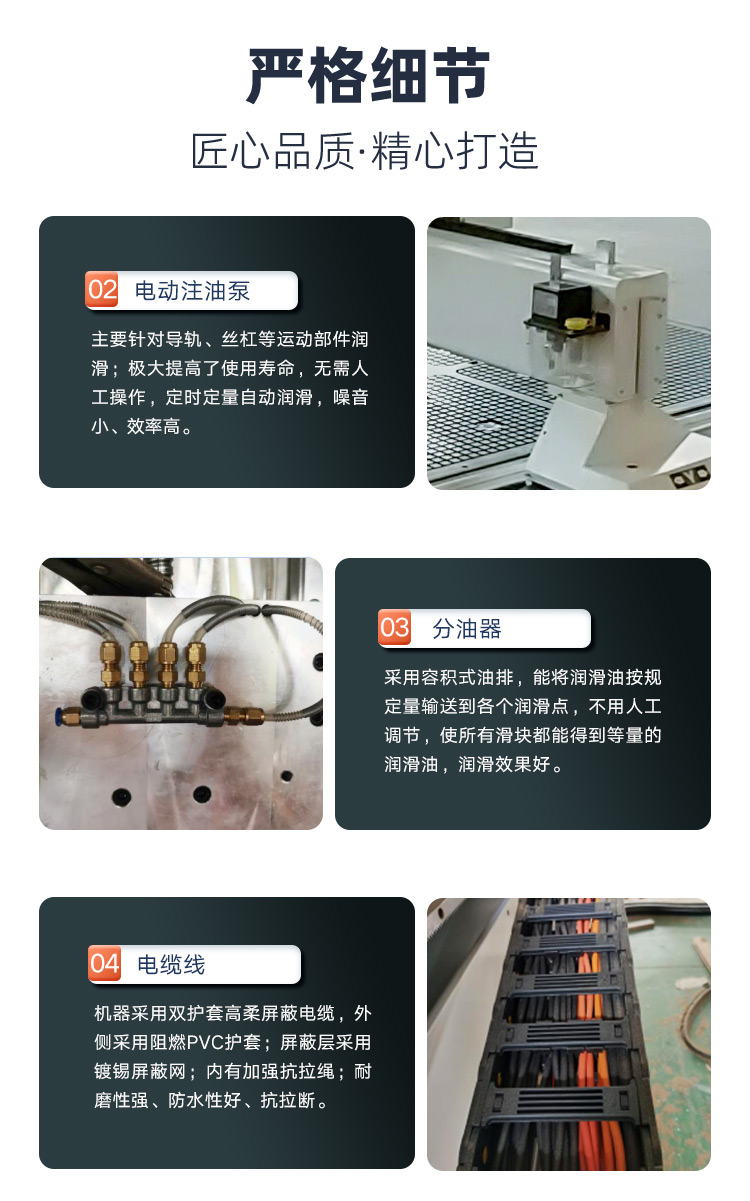 严格细节

匠心品质·精心打造

02 电动注油泵

主要针对导轨、丝杠等运动部件润滑；极大提高了使用寿命，无需人工操作，定时定量自动润滑，噪音小、效率高。

03 分油器

采用容积式油排，能将润滑油按规定量输送到各个润滑点，不用人工调节，使所有滑块都能得到等量的润滑油，润滑效果好。

04 电缆线

机器采用双护套高柔屏蔽电缆，外侧采用阻燃PVC护套；屏蔽层采用镀锡屏蔽网；内有加强抗拉绳；耐磨性强、防水性好、抗拉断。